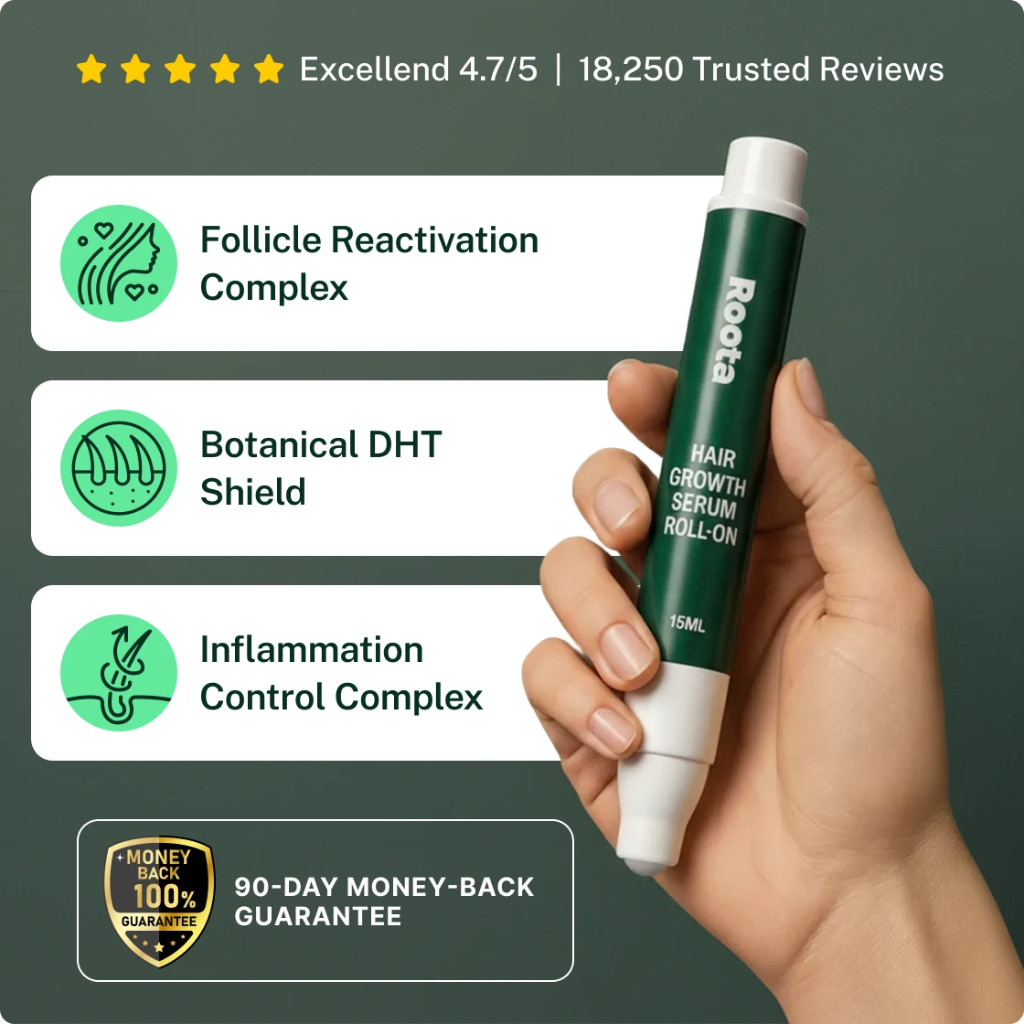 Excellend 4.7/5 | 18,250 Trusted Reviews

Follicle Reactivation Complex

Botanical DHT Shield

Inflammation Control Complex

Roota

HAIR GROWTH SERUM ROLL-ON

15ML

MONEY BACK 100% GUARANTEE

90-DAY MONEY-BACK GUARANTEE